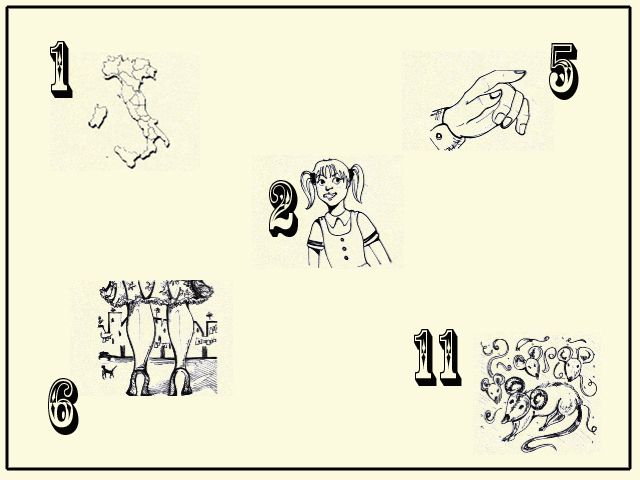 1

5

2

6

11